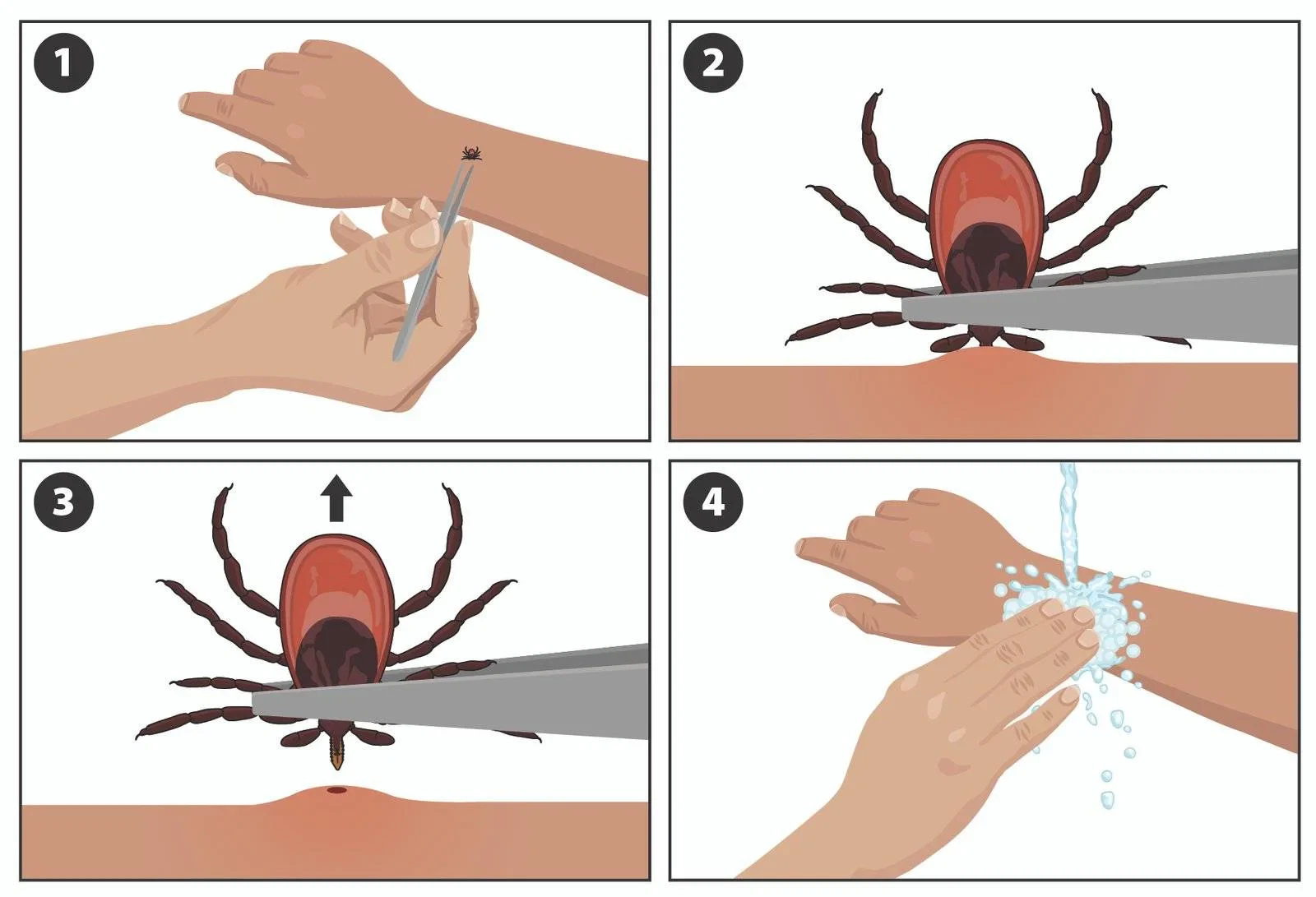 1

2

3

4